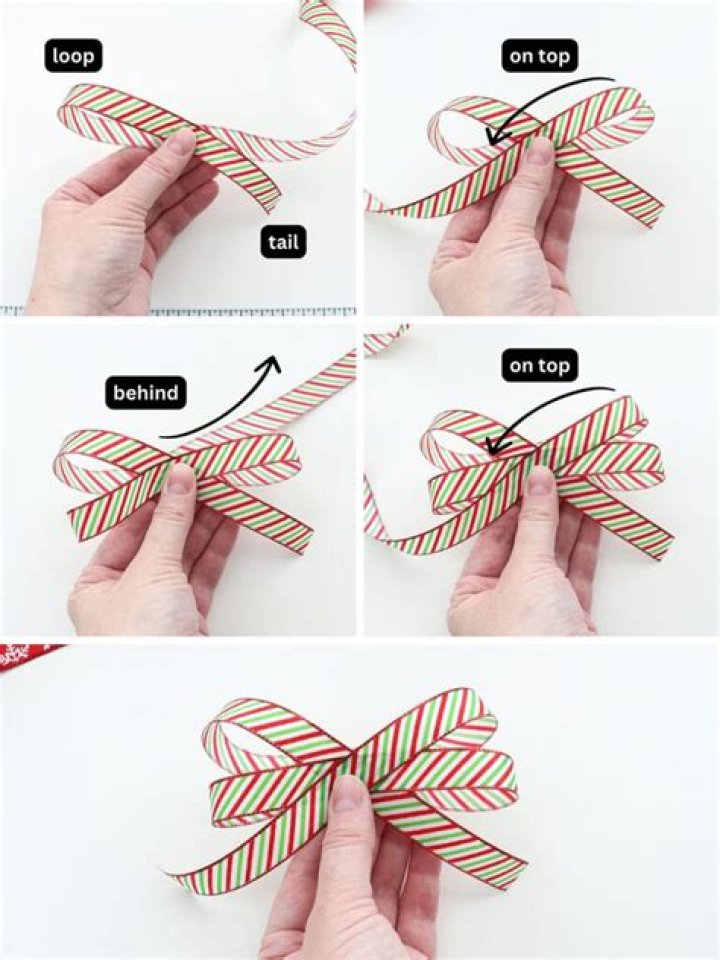 loop

tail

on top

behind

on top