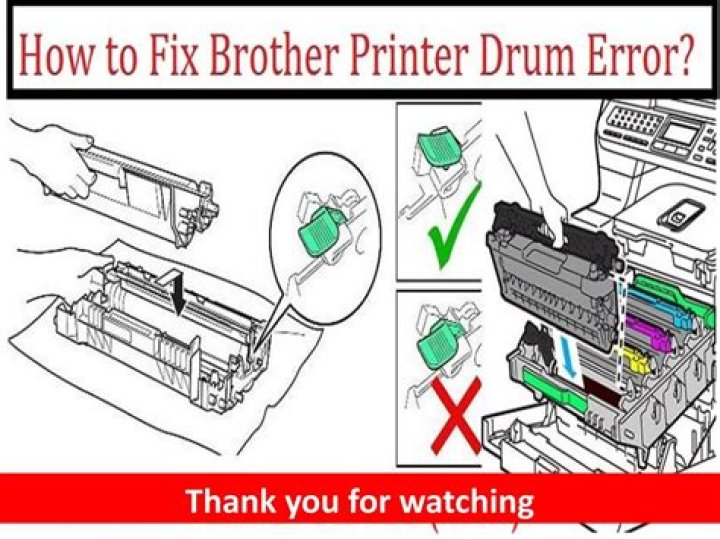 How to Fix Brother Printer Drum Error?

Thank you for watching